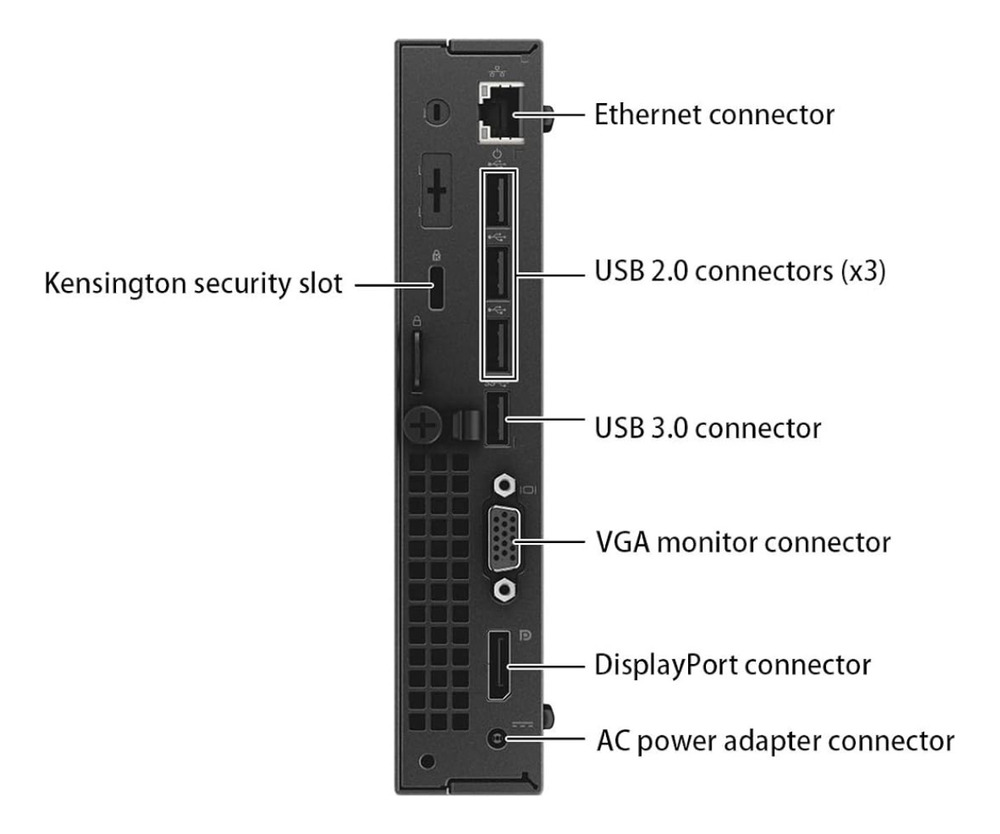 Ethernet connector

Kensington security slot

USB 2.0 connectors (x3)

USB 3.0 connector

VGA monitor connector

DisplayPort connector

AC power adapter connector